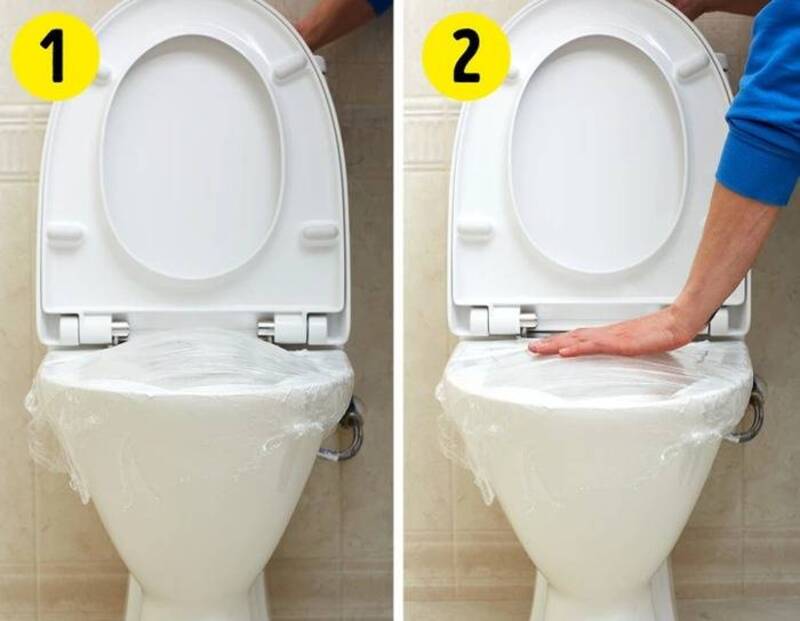 1

2